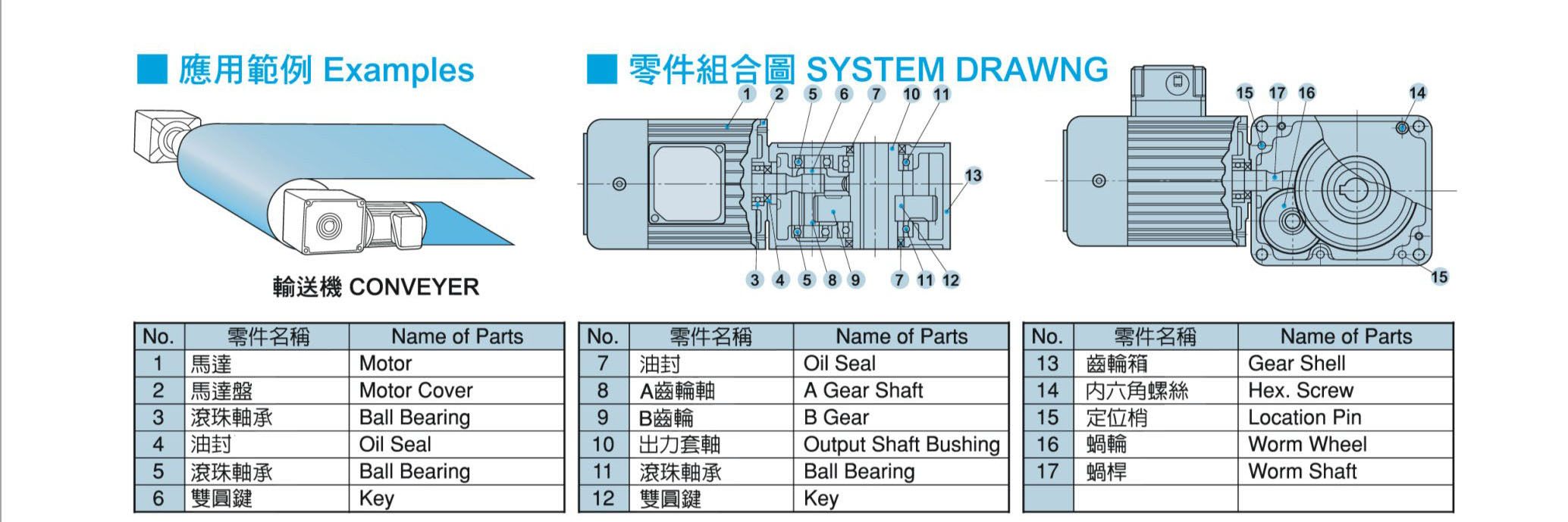 ■ 應用範例 Examples

輸送機 CONVEYER

■ 零件組合圖 SYSTEM DRAWNG

1 2 5 6 7 10 11

13

3 4 5 8 9 7 11 12

15 17 16 14

15

| No. | 零件名稱 | Name of Parts |
|---|---|---|
| 1 | 馬達 | Motor |
| 2 | 馬達盤 | Motor Cover |
| 3 | 滾珠軸承 | Ball Bearing |
| 4 | 油封 | Oil Seal |
| 5 | 滾珠軸承 | Ball Bearing |
| 6 | 雙圓鍵 | Key |

| No. | 零件名稱 | Name of Parts |
|---|---|---|
| 7 | 油封 | Oil Seal |
| 8 | A齒輪軸 | A Gear Shaft |
| 9 | B齒輪 | B Gear |
| 10 | 出力套軸 | Output Shaft Bushing |
| 11 | 滾珠軸承 | Ball Bearing |
| 12 | 雙圓鍵 | Key |

| No. | 零件名稱 | Name of Parts |
|---|---|---|
| 13 | 齒輪箱 | Gear Shell |
| 14 | 內六角螺絲 | Hex. Screw |
| 15 | 定位梢 | Location Pin |
| 16 | 蝸輪 | Worm Wheel |
| 17 | 蝸桿 | Worm Shaft |
| | | |